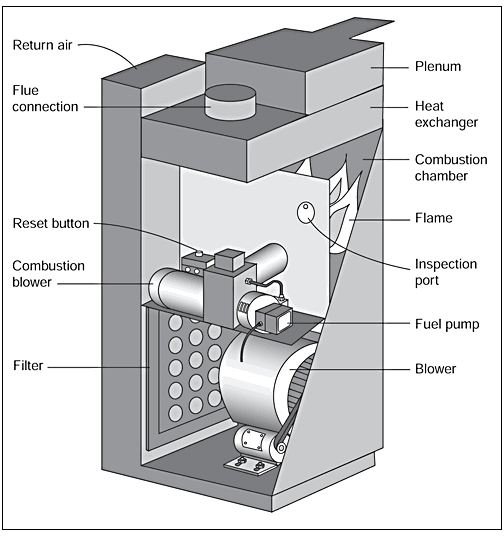 Return air

Flue connection

Reset button

Combustion blower

Filter

Plenum

Heat exchanger

Combustion chamber

Flame

Inspection port

Fuel pump

Blower